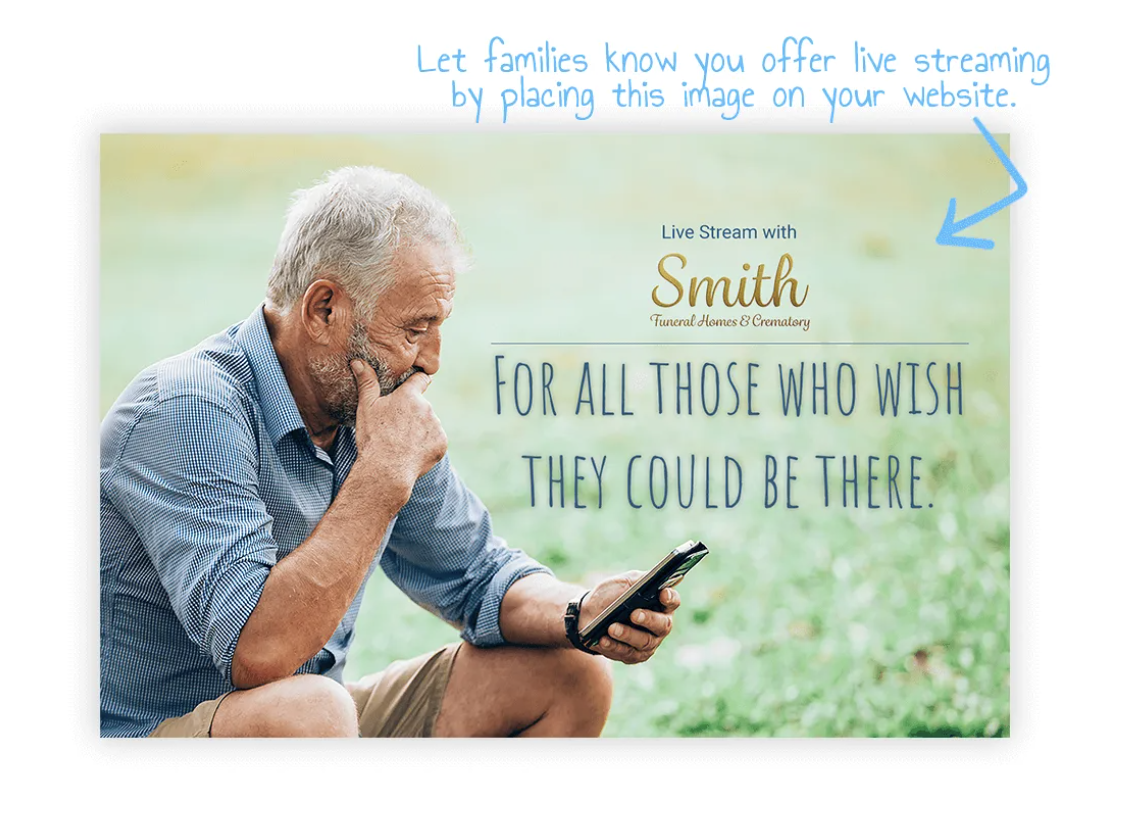 Let families know you offer live streaming by placing this image on your website.

Live Stream with

Smith

Funeral Homes & Crematory

FOR ALL THOSE WHO WISH THEY COULD BE THERE.